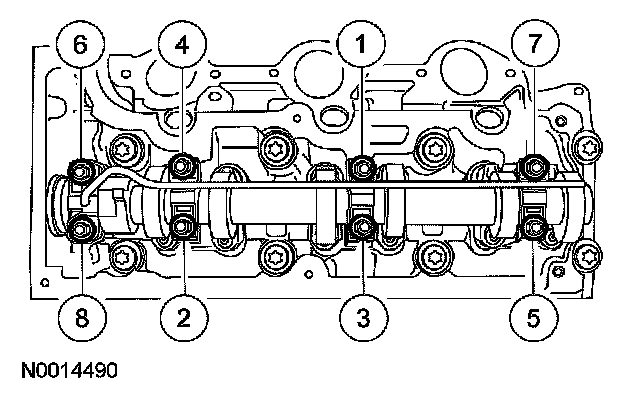 6
4
1
7
8
2
3
5
N0014490