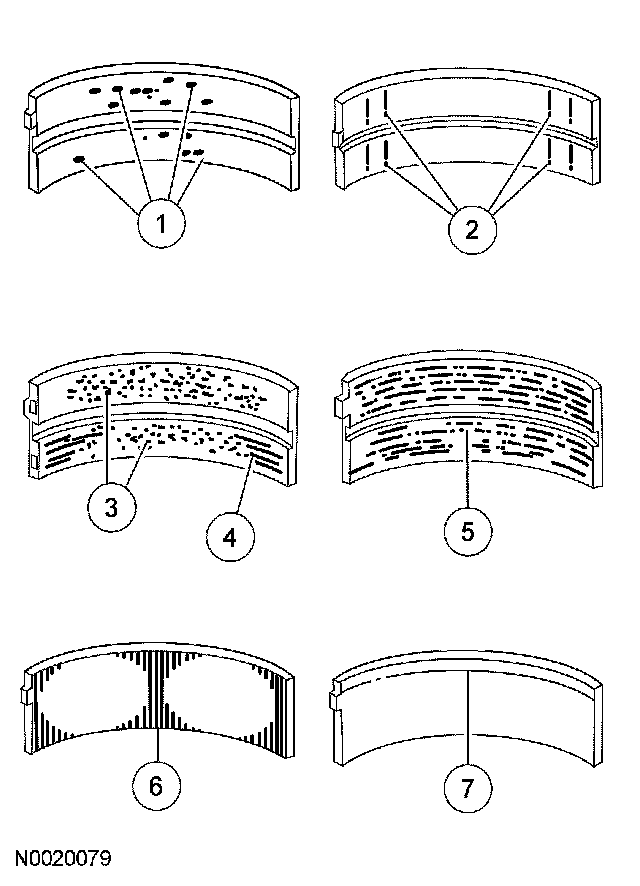 1
2
3
4
5
6
7
N0020079