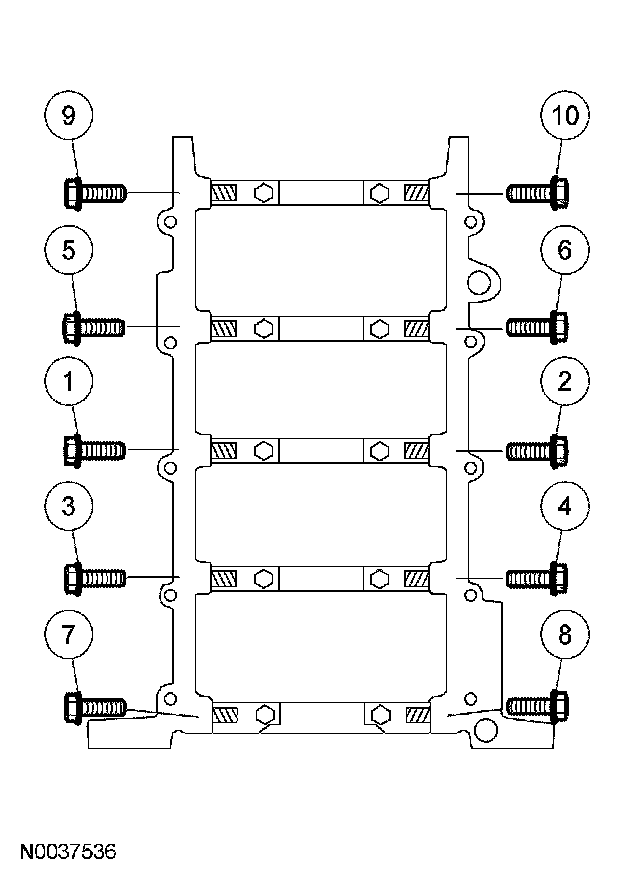 9
10
5
6
1
2
3
4
7
8
N0037536