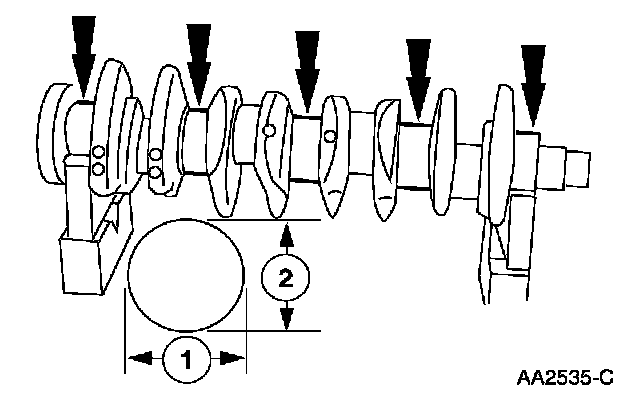 2
1
AA2535-C