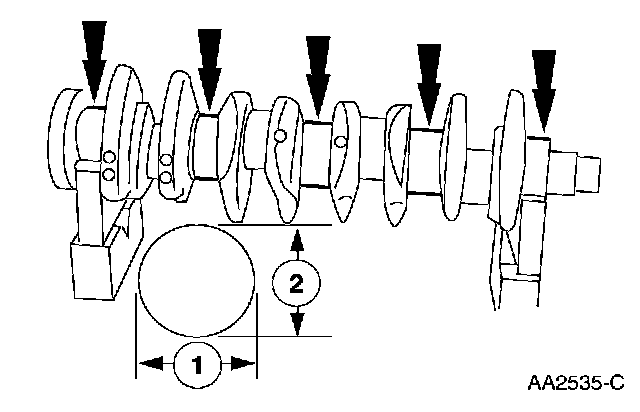 2
1
AA2535-C