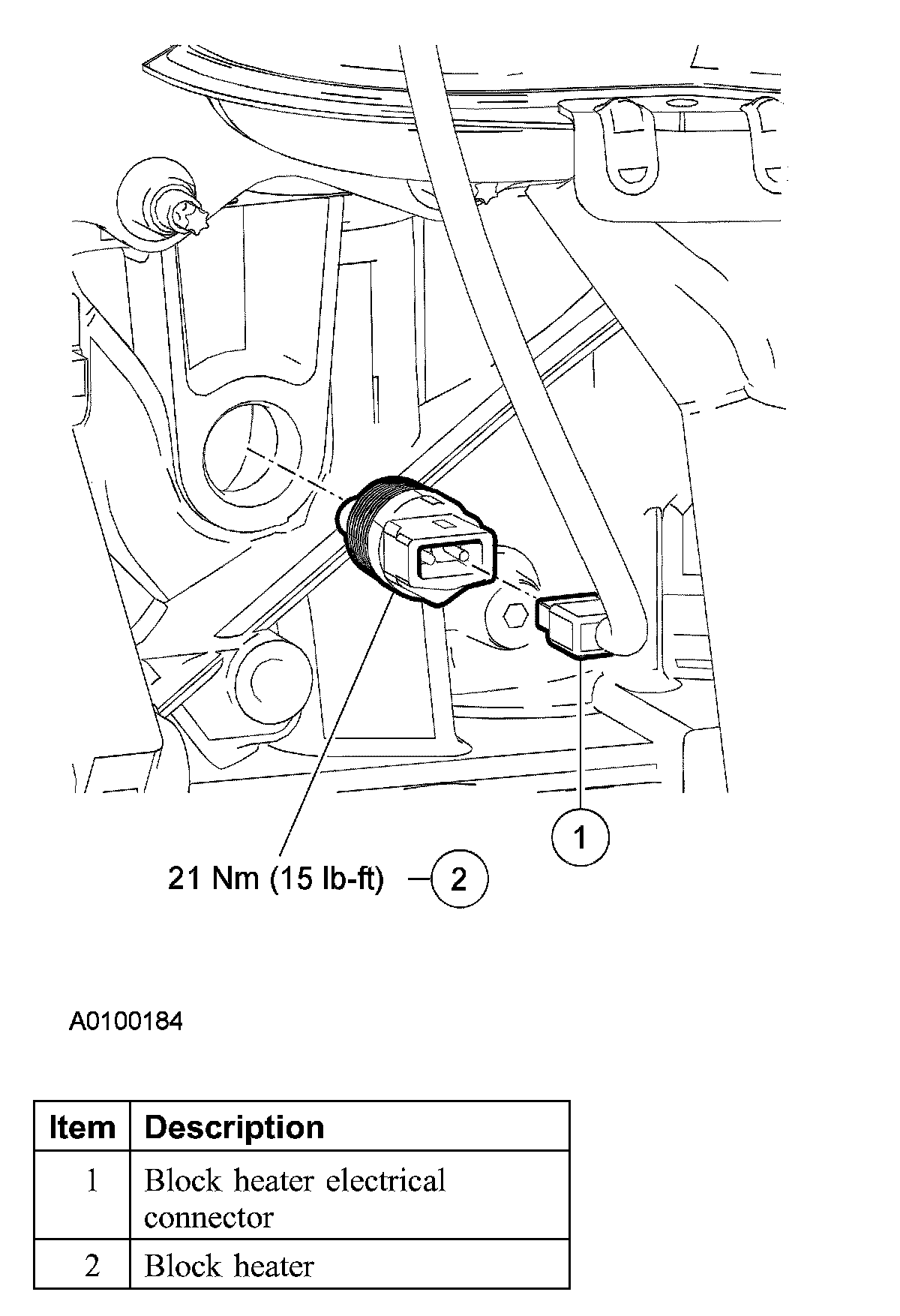 1

21 Nm (15 lb-ft) 2

A0100184

| Item | Description |
|---|---|
| 1 | Block heater electrical connector |
| 2 | Block heater |