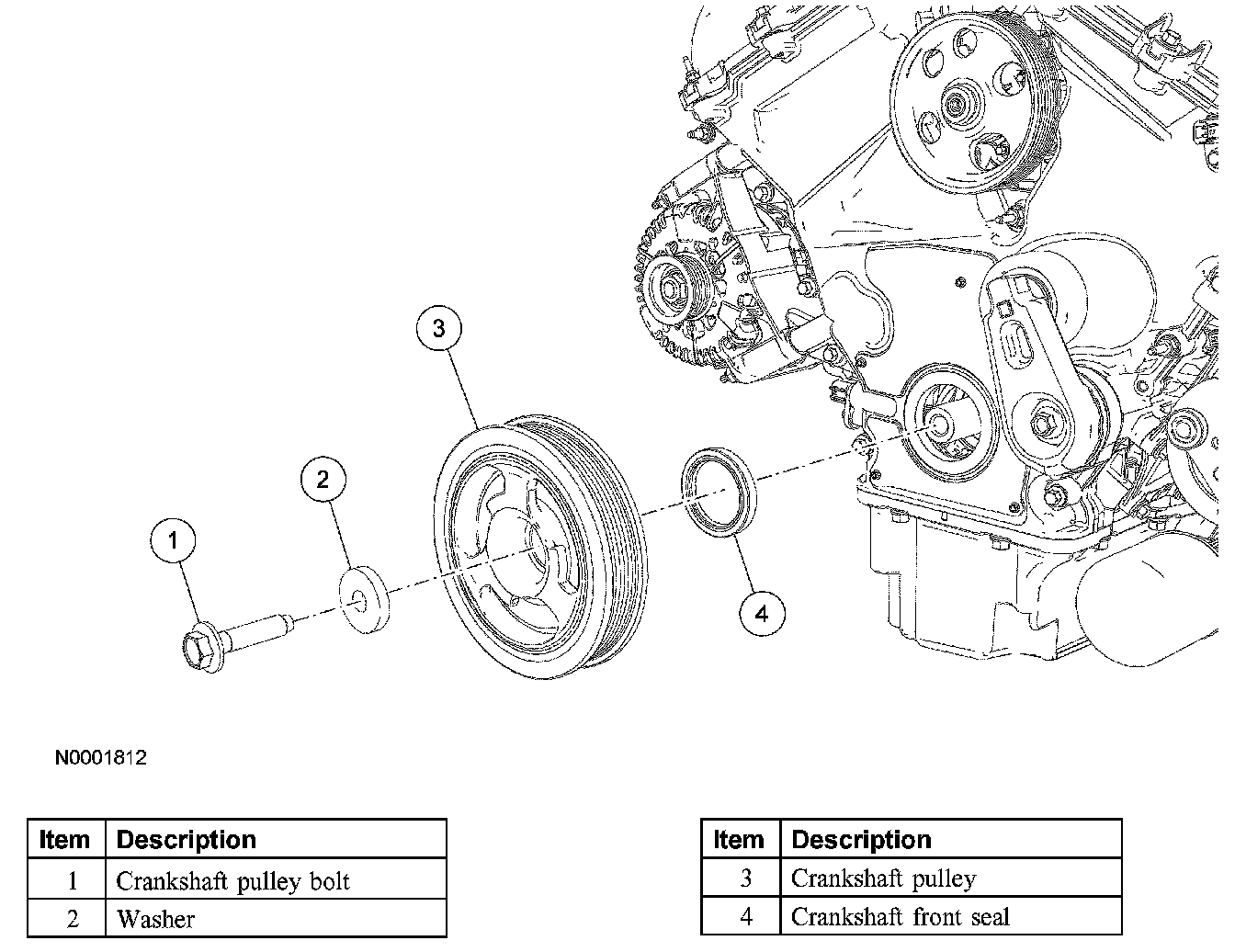 3

2

1

4

N0001812

| Item | Description |
|---|---|
| 1 | Crankshaft pulley bolt |
| 2 | Washer |

| Item | Description |
|---|---|
| 3 | Crankshaft pulley |
| 4 | Crankshaft front seal |