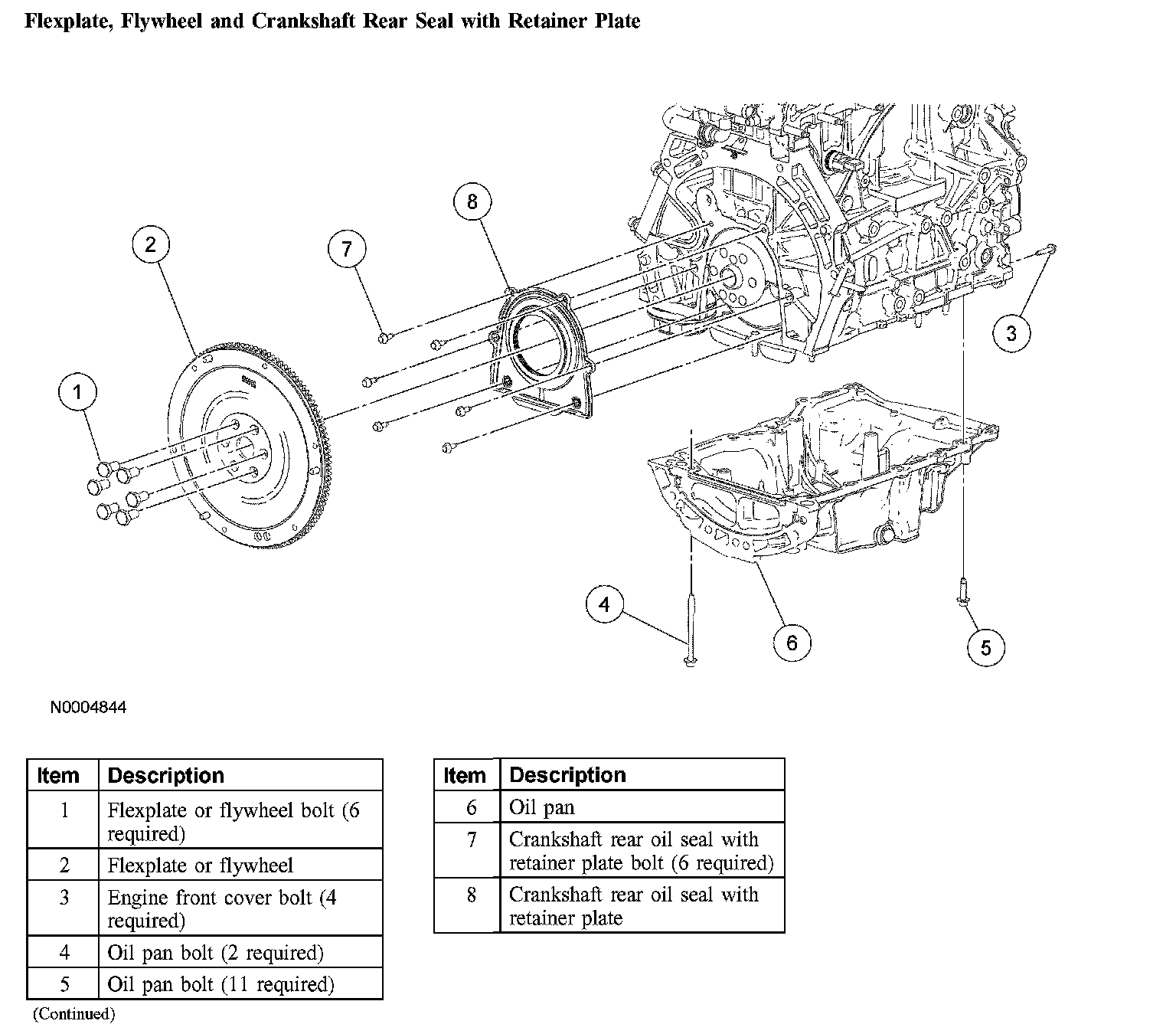 Flexplate, Flywheel and Crankshaft Rear Seal with Retainer Plate

8

2

7

3

1

4

6

5

N0004844

| Item | Description |
|---|---|
| 1 | Flexplate or flywheel bolt (6 required) |
| 2 | Flexplate or flywheel |
| 3 | Engine front cover bolt (4 required) |
| 4 | Oil pan bolt (2 required) |
| 5 | Oil pan bolt (11 required) |

(Continued)

| Item | Description |
|---|---|
| 6 | Oil pan |
| 7 | Crankshaft rear oil seal with retainer plate bolt (6 required) |
| 8 | Crankshaft rear oil seal with retainer plate |