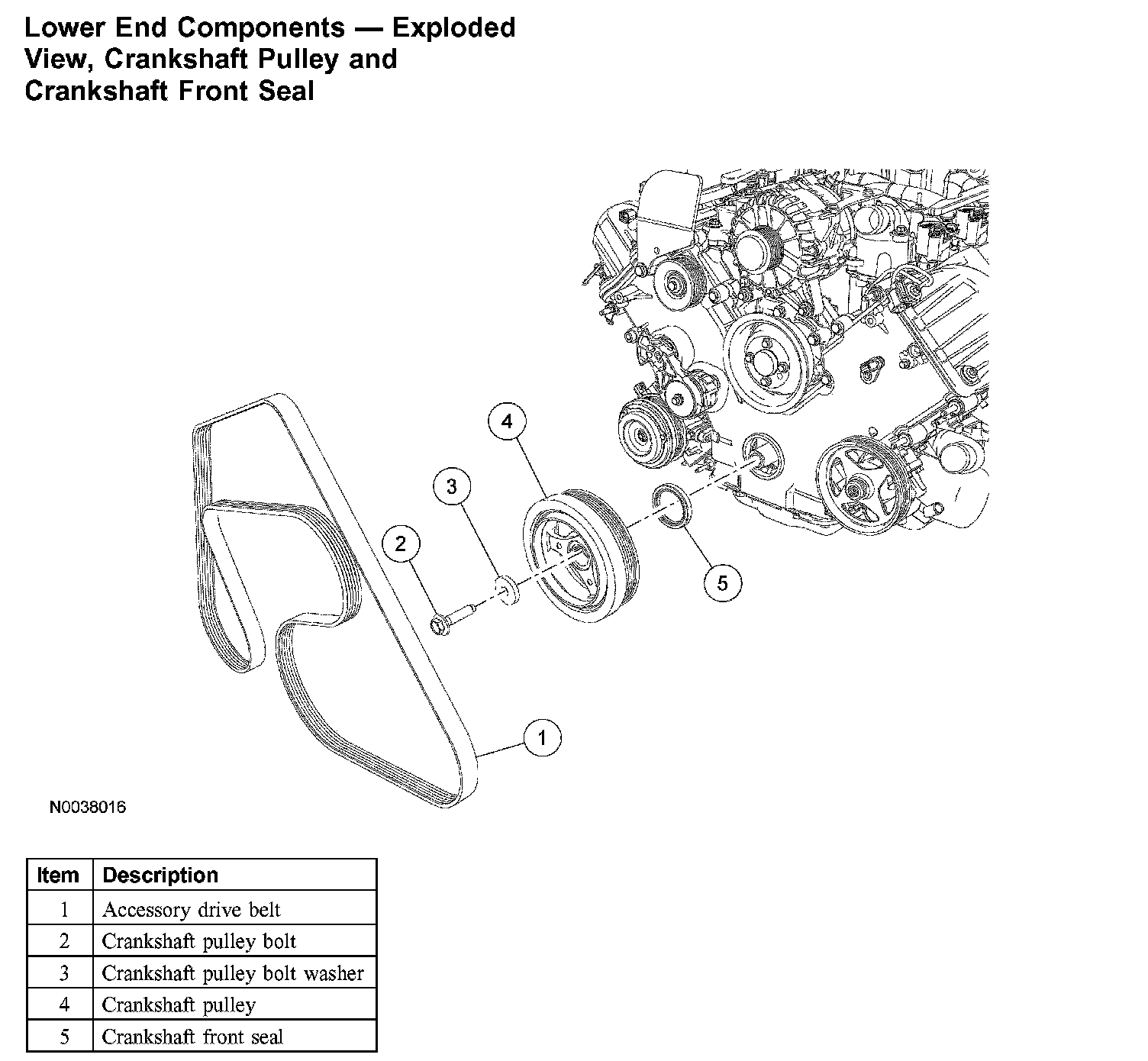 Lower End Components — Exploded View, Crankshaft Pulley and Crankshaft Front Seal

4

3

2

5

1

N0038016

| Item | Description |
|---|---|
| 1 | Accessory drive belt |
| 2 | Crankshaft pulley bolt |
| 3 | Crankshaft pulley bolt washer |
| 4 | Crankshaft pulley |
| 5 | Crankshaft front seal |