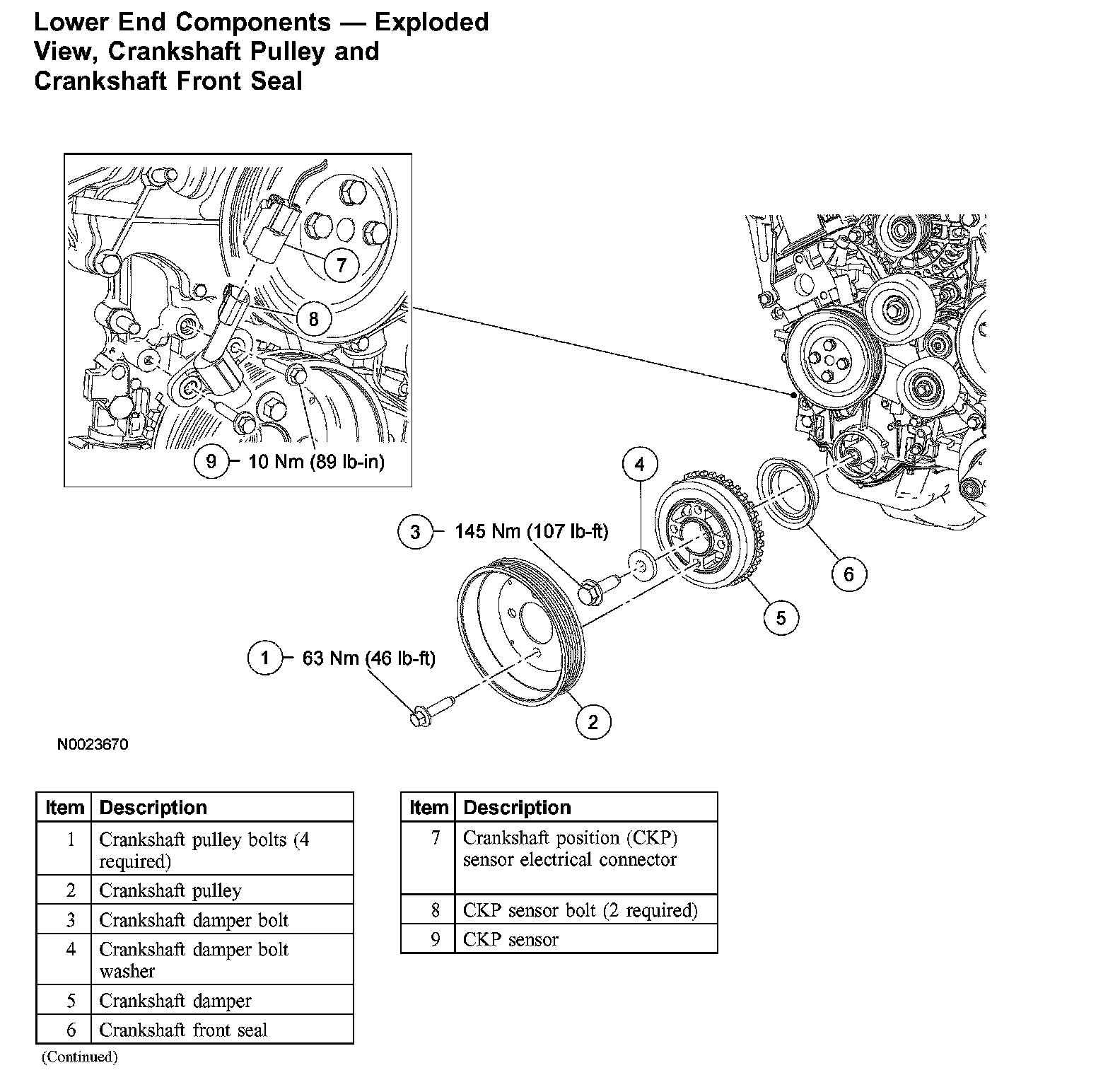 Lower End Components — Exploded View, Crankshaft Pulley and Crankshaft Front Seal

7

8

9 10 Nm (89 lb-in)

4

3 145 Nm (107 lb-ft)

6

5

1 63 Nm (46 lb-ft)

2

N0023670

| Item | Description |
|---|---|
| 1 | Crankshaft pulley bolts (4 required) |
| 2 | Crankshaft pulley |
| 3 | Crankshaft damper bolt |
| 4 | Crankshaft damper bolt washer |
| 5 | Crankshaft damper |
| 6 | Crankshaft front seal |

(Continued)

| Item | Description |
|---|---|
| 7 | Crankshaft position (CKP) sensor electrical connector |
| 8 | CKP sensor bolt (2 required) |
| 9 | CKP sensor |