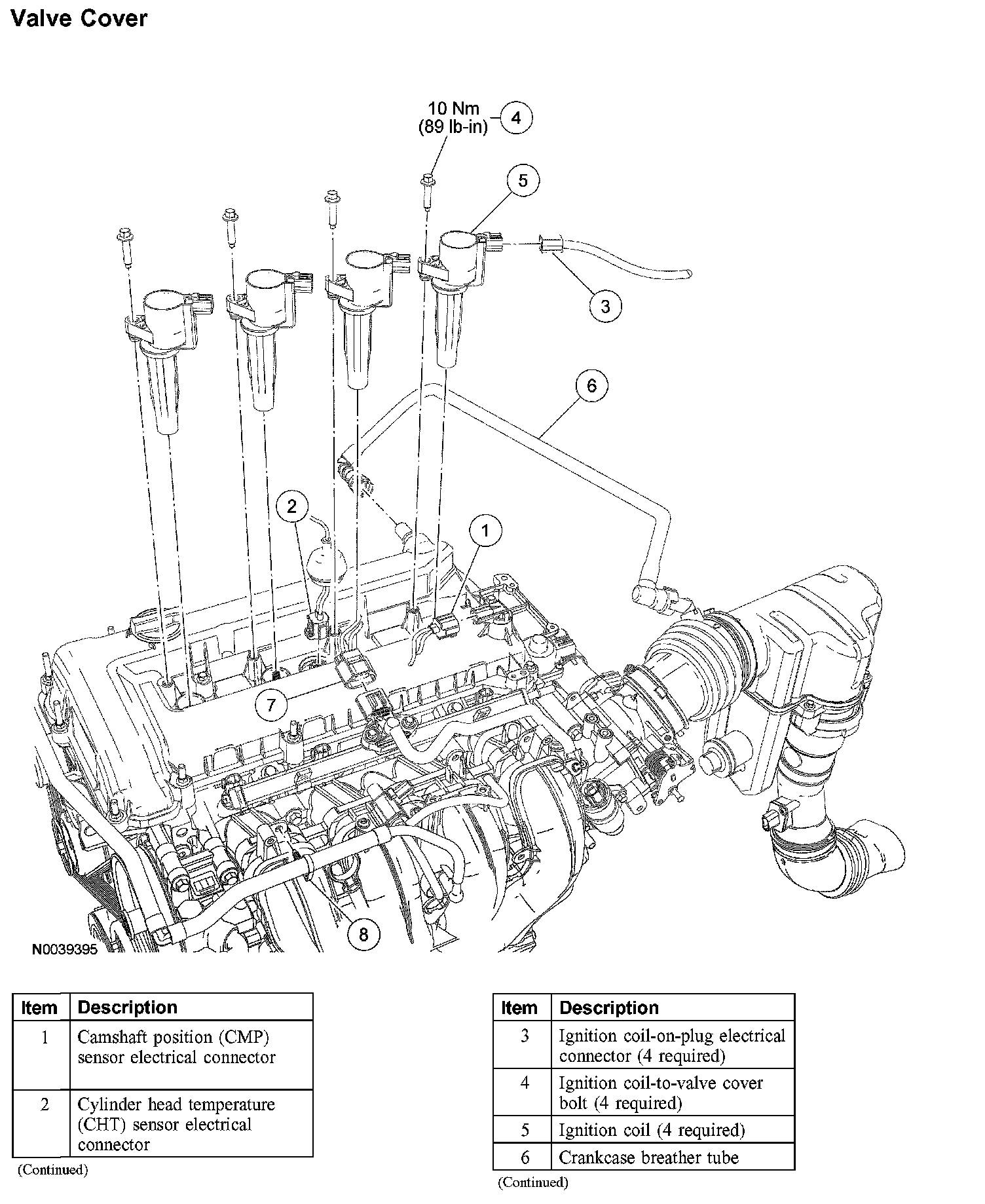 Valve Cover

10 Nm
(89 lb-in)

4

5

3

6

2

1

7

8

N0039395

| Item | Description |
|---|---|
| 1 | Camshaft position (CMP) sensor electrical connector |
| 2 | Cylinder head temperature (CHT) sensor electrical connector |

(Continued)

| Item | Description |
|---|---|
| 3 | Ignition coil-on-plug electrical connector (4 required) |
| 4 | Ignition coil-to-valve cover bolt (4 required) |
| 5 | Ignition coil (4 required) |
| 6 | Crankcase breather tube |

(Continued)