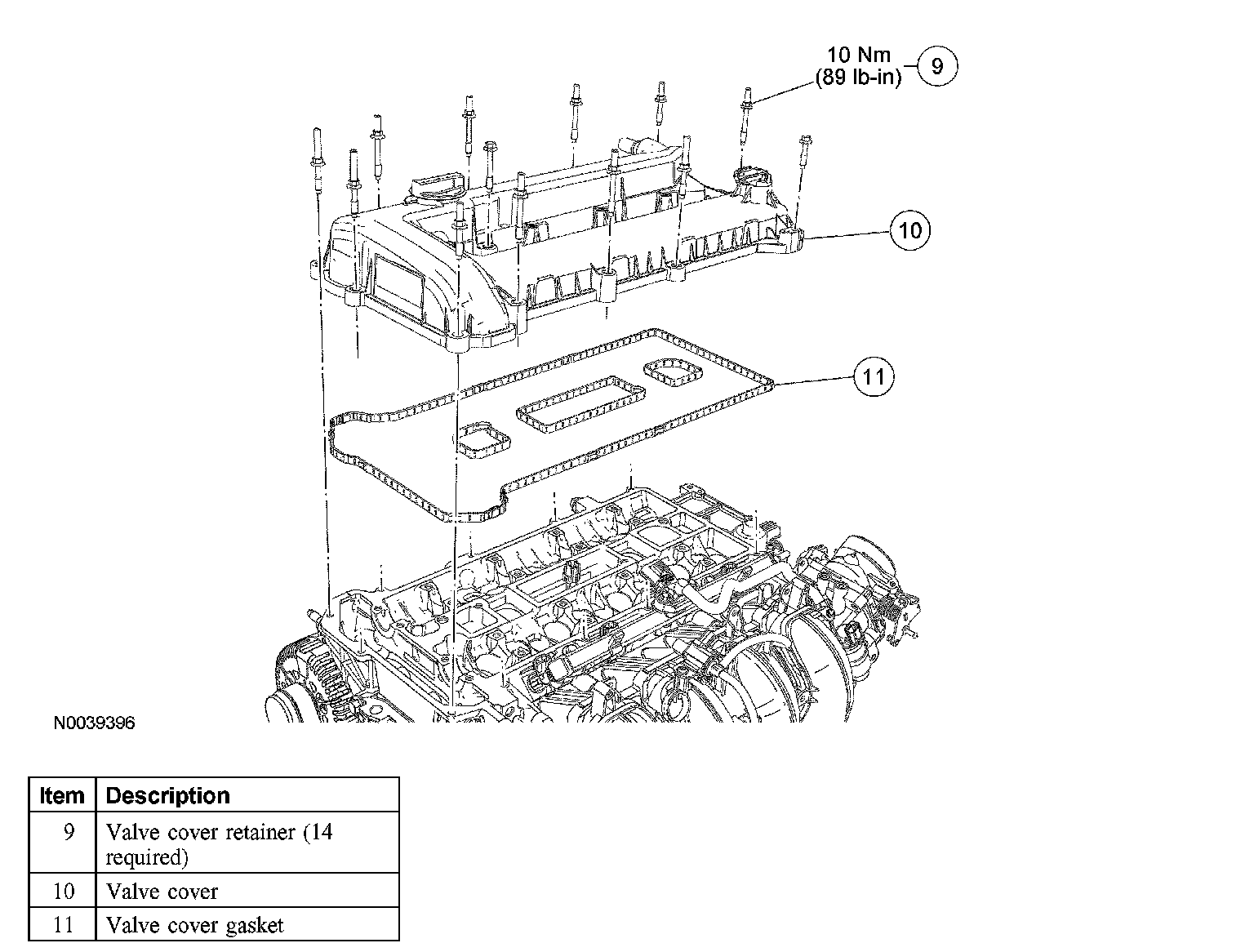 10 Nm
(89 lb-in)
9

10

11

N0039396

| Item | Description |
|---|---|
| 9 | Valve cover retainer (14 required) |
| 10 | Valve cover |
| 11 | Valve cover gasket |