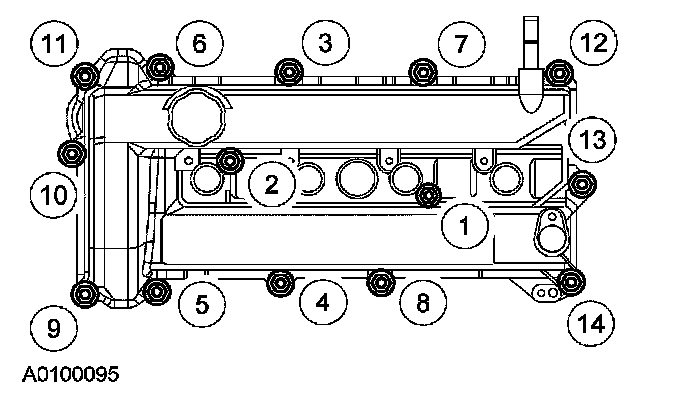 11
6
3
7
12
13
10
2
1
5
4
8
9
14
A0100095