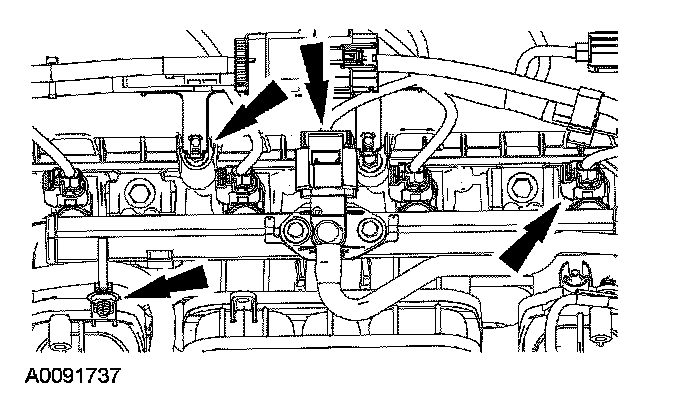 A0091737