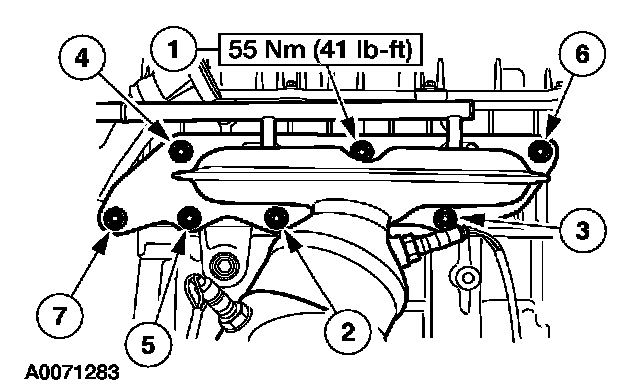 4
1
55 Nm (41 lb-ft)
6
3
7
5
2
A0071283