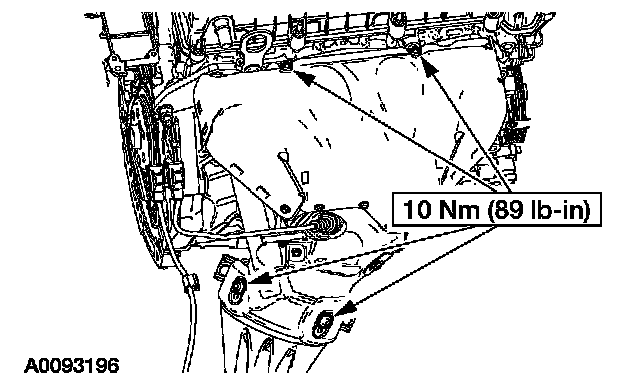 10 Nm (89 lb-in)

A0093196