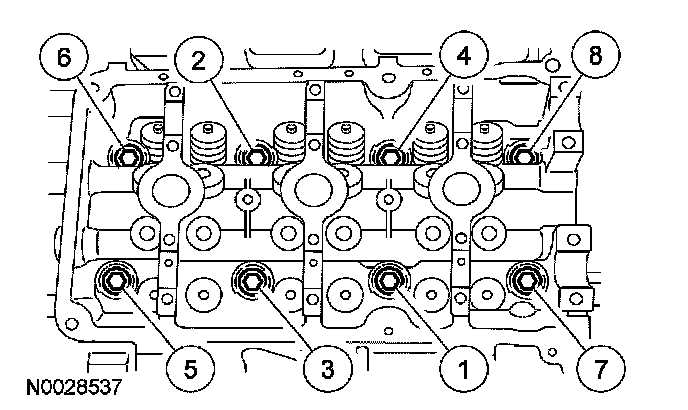 6
2
4
8
5
3
1
7
N0028537