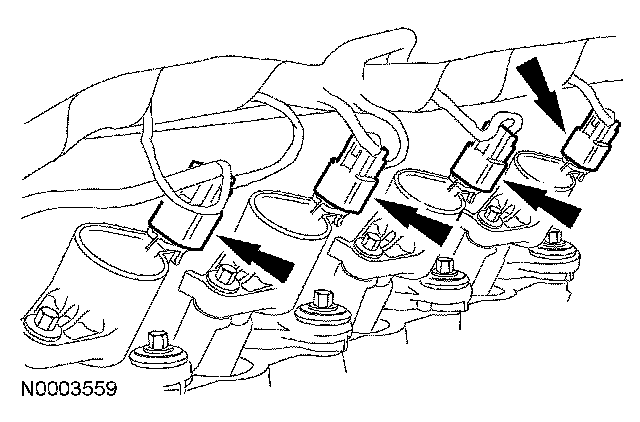 N0003559