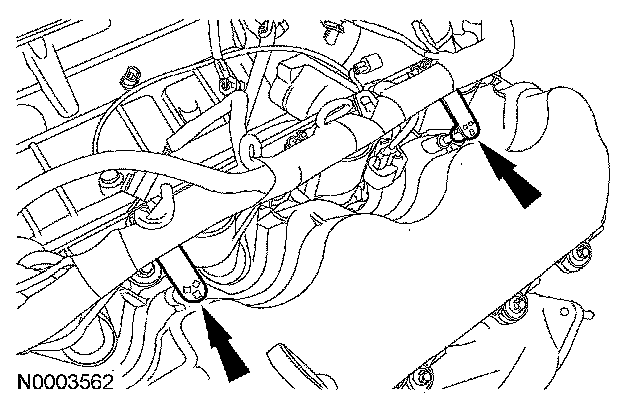 N0003562