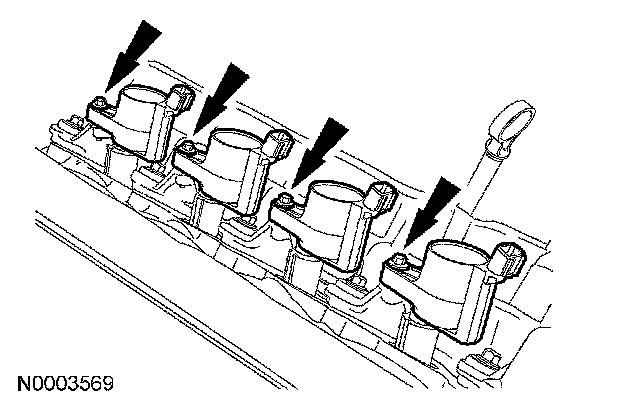 N0003569