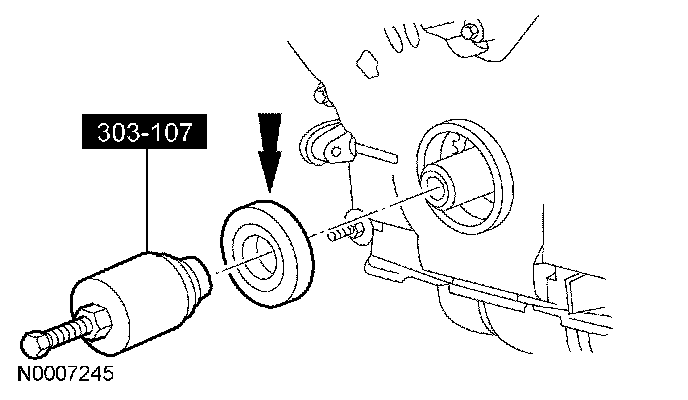 303-107

N0007245