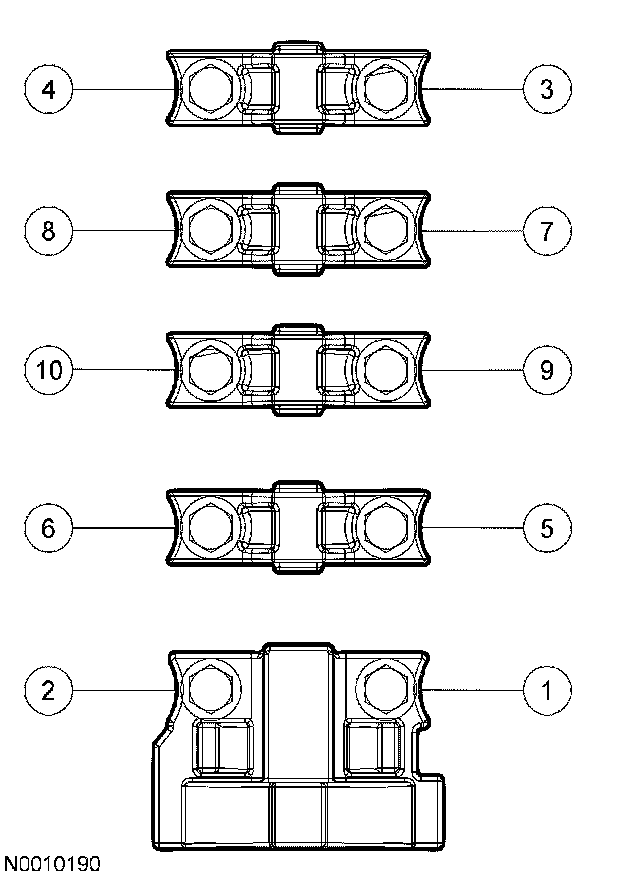 4
3
8
7
10
9
6
5
2
1
N0010190