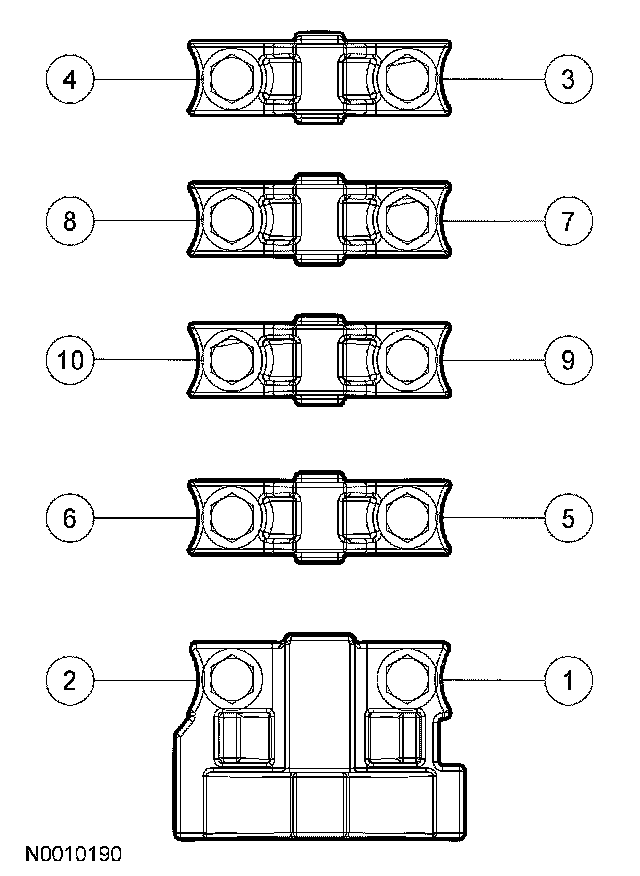 4
3
8
7
10
9
6
5
2
1
N0010190