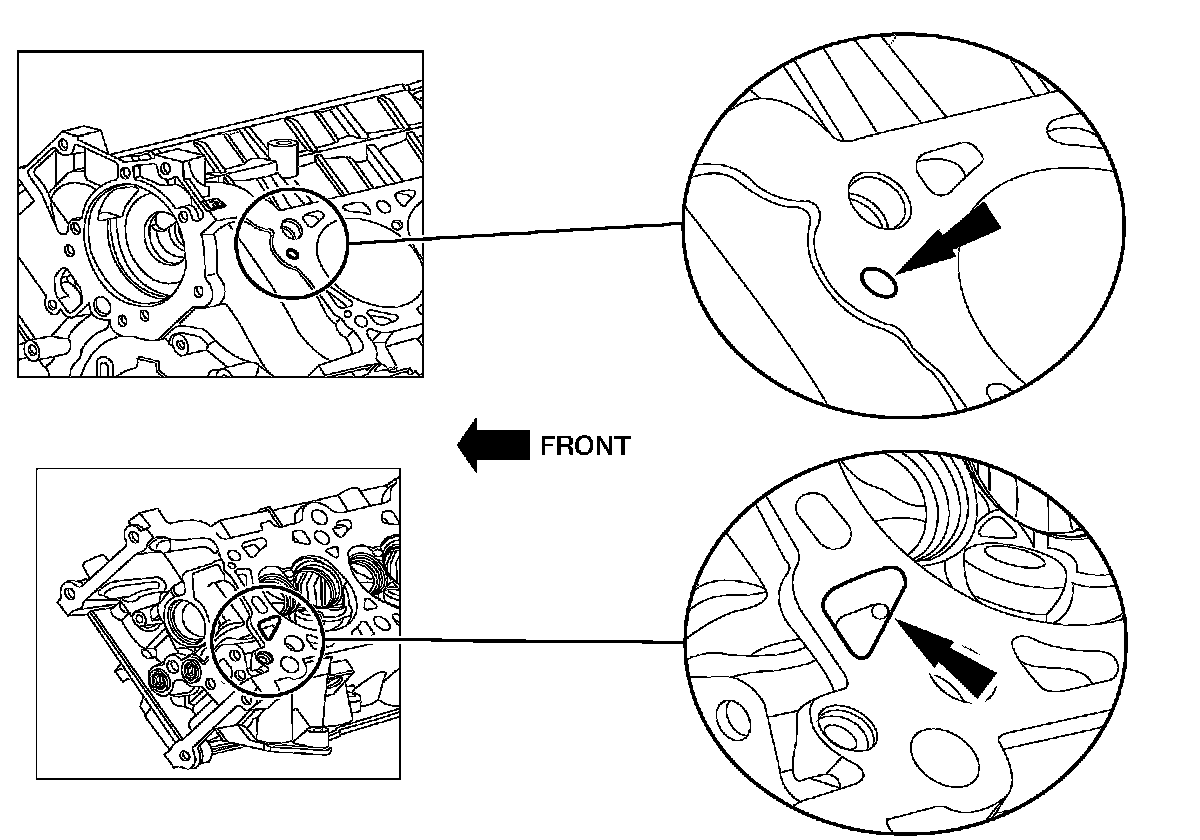 FRONT