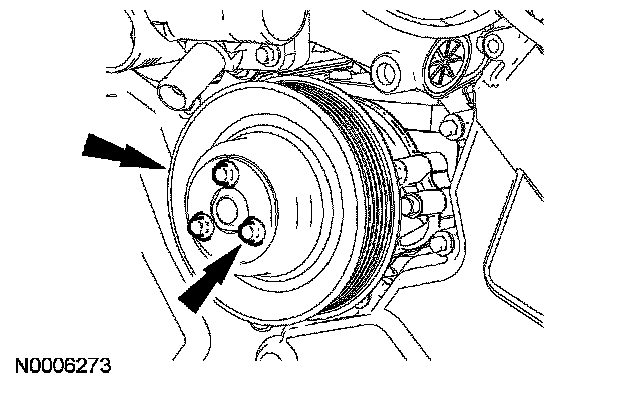 N0006273