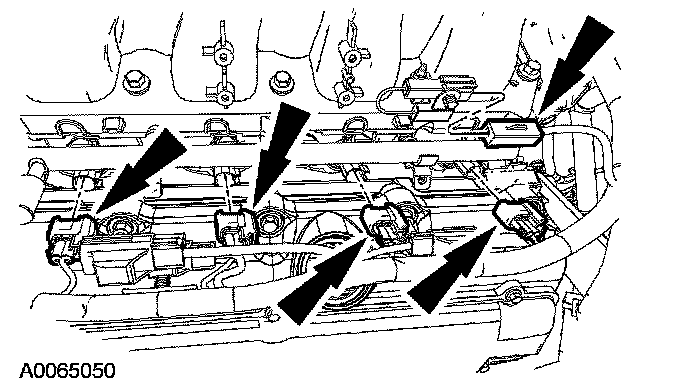 A0065050