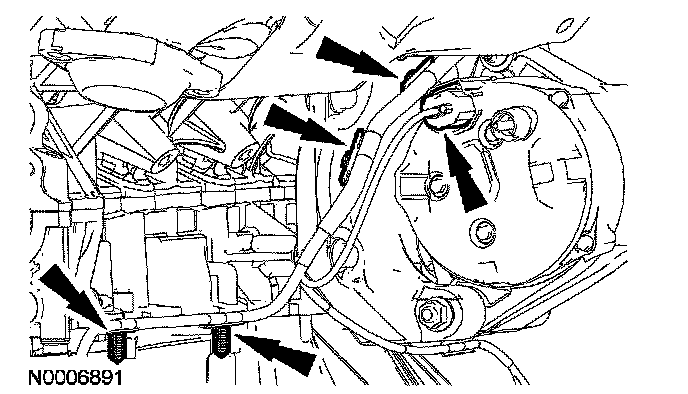 N0006891