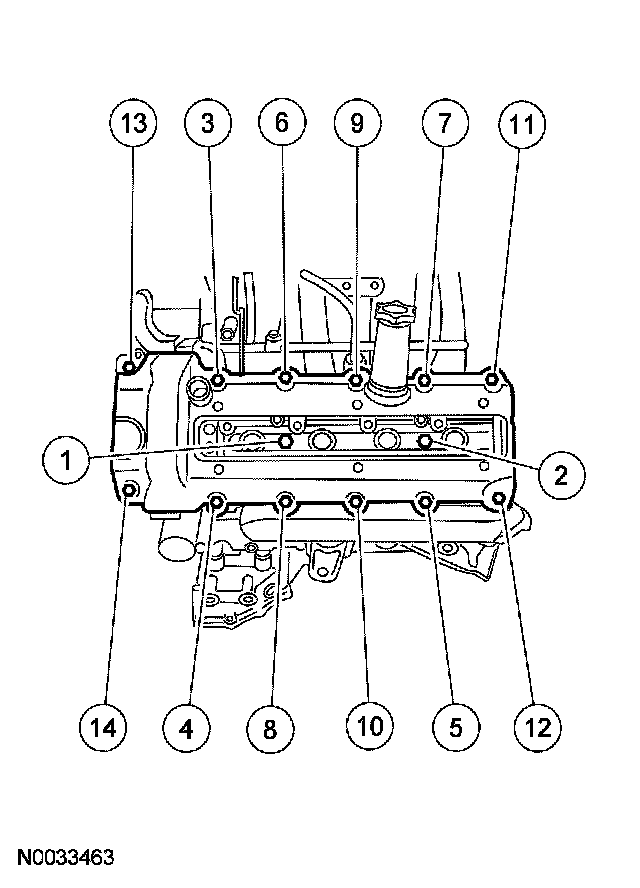 13
3
6
9
7
11
1
2
14
4
8
10
5
12
N0033463