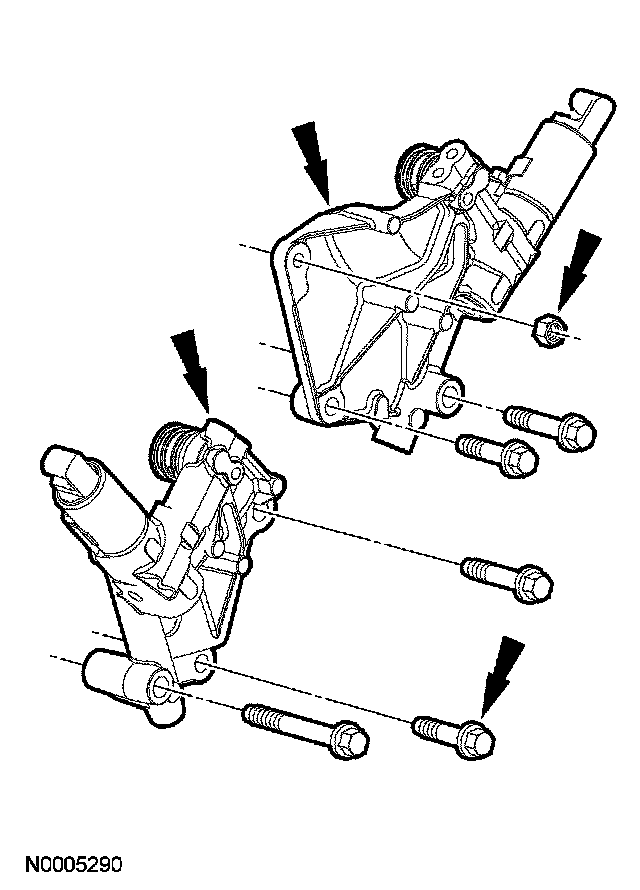 N0005290