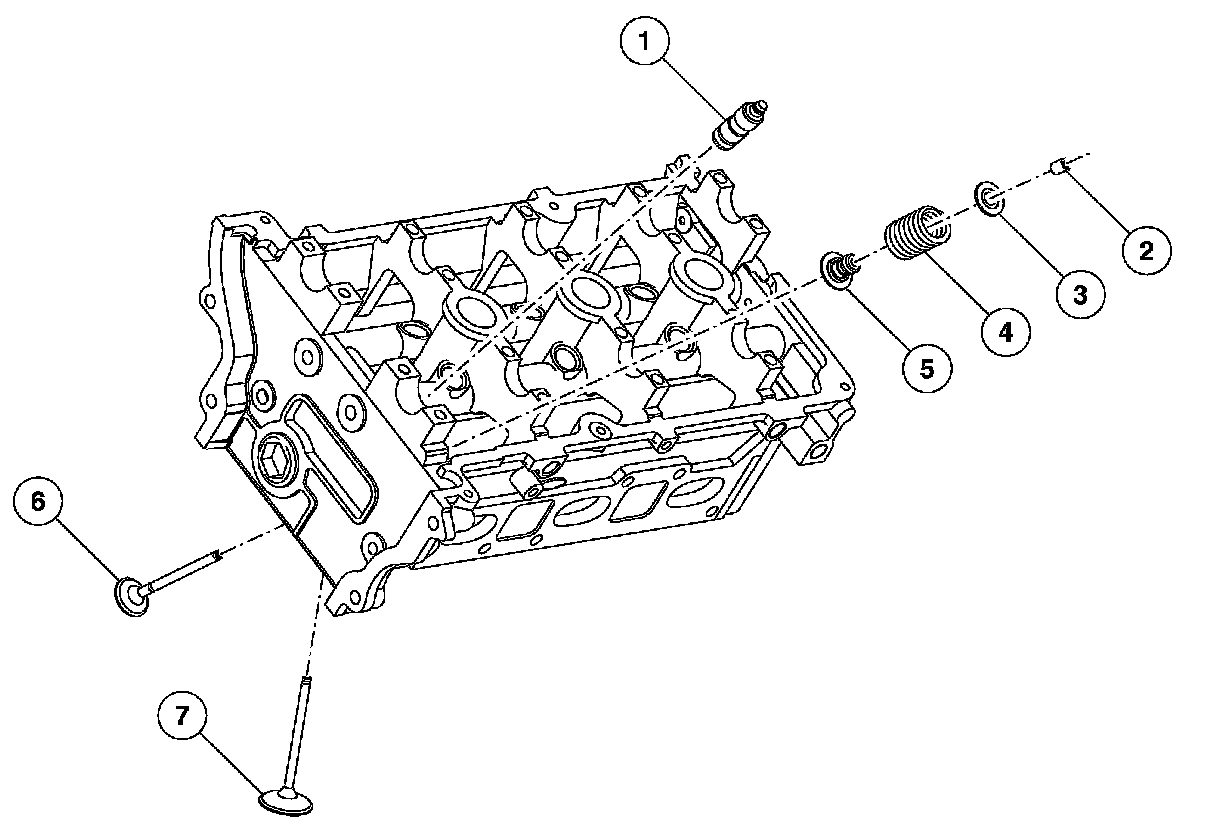 1
2
3
4
5
6
7