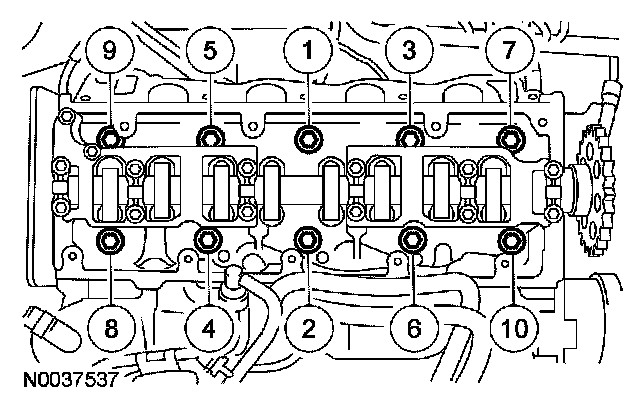 9
5
1
3
7
8
4
2
6
10
N0037537