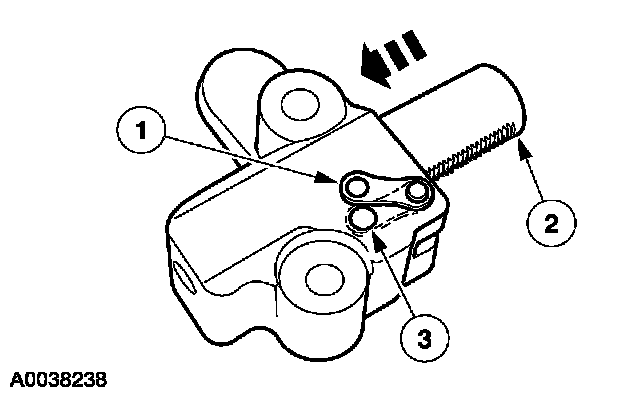 1
2
3
A0038238