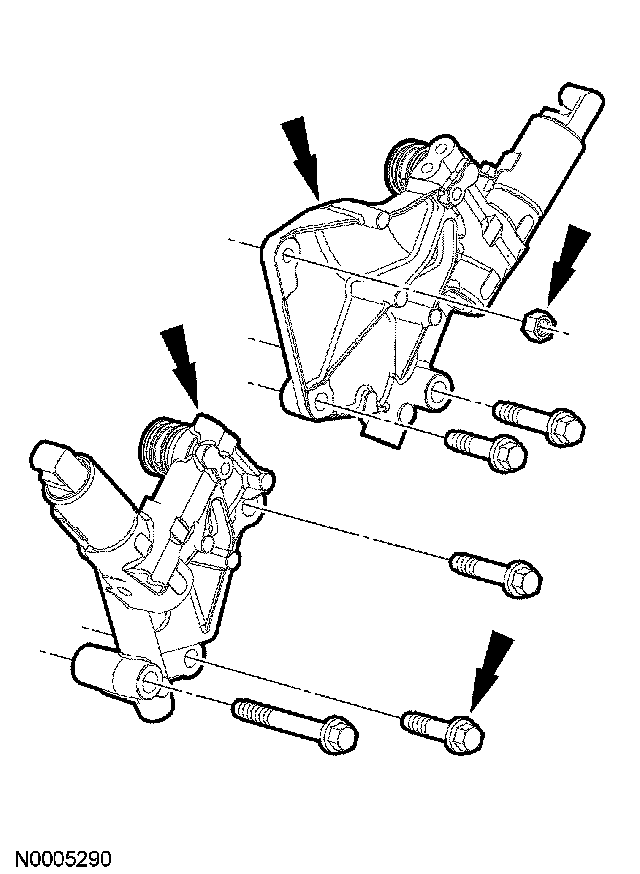 N0005290