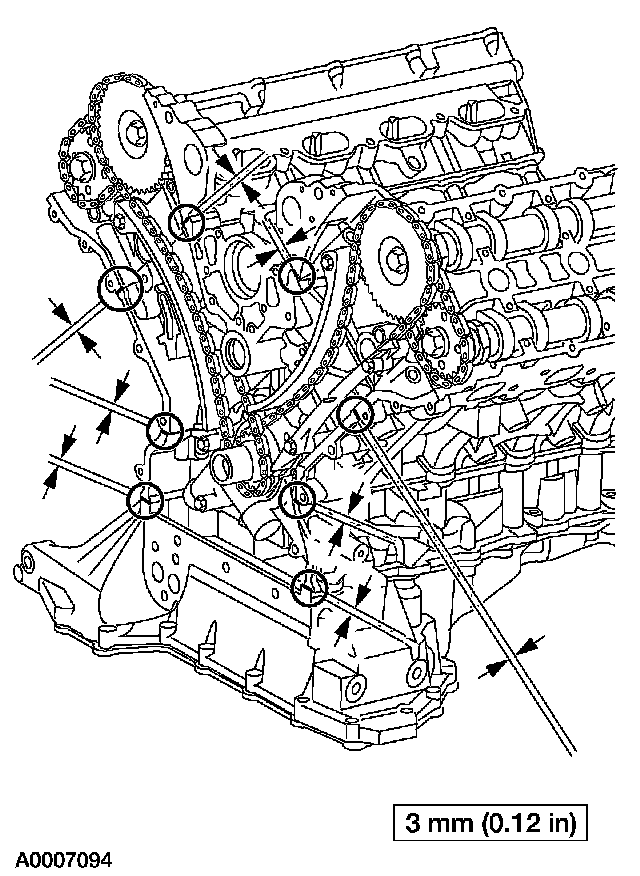 3 mm (0.12 in)

A0007094