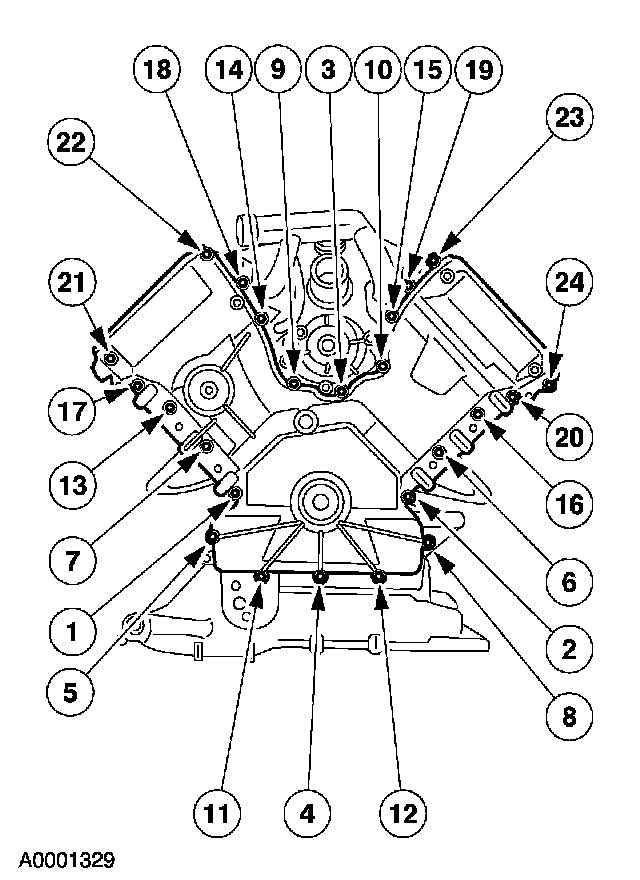 18
14
9
3
10
15
19
22
23
21
24
17
20
13
16
7
6
1
2
5
8
11
4
12
A0001329