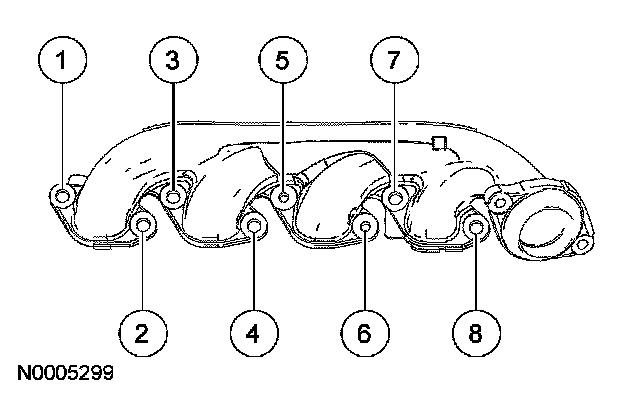 1
3
5
7
2
4
6
8
N0005299