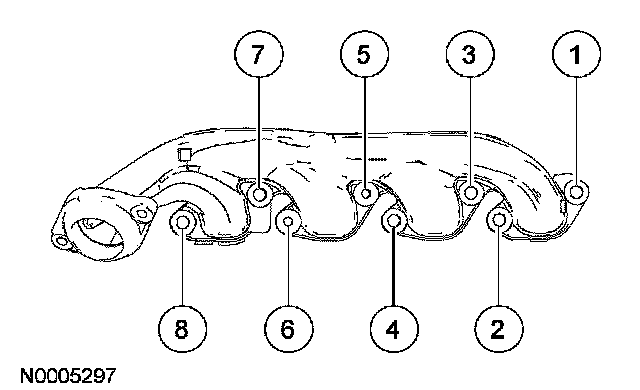 7
5
3
1
8
6
4
2
N0005297