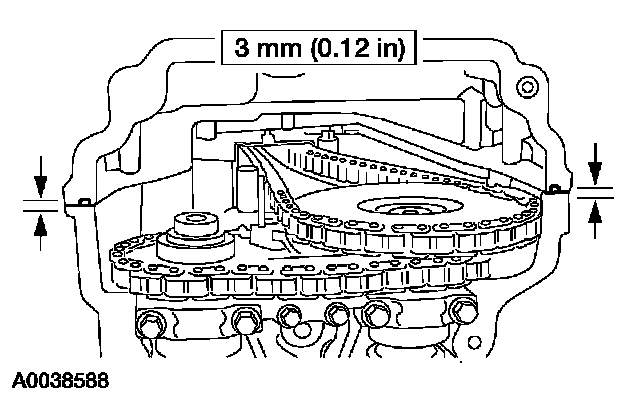 3 mm (0.12 in)

A0038588