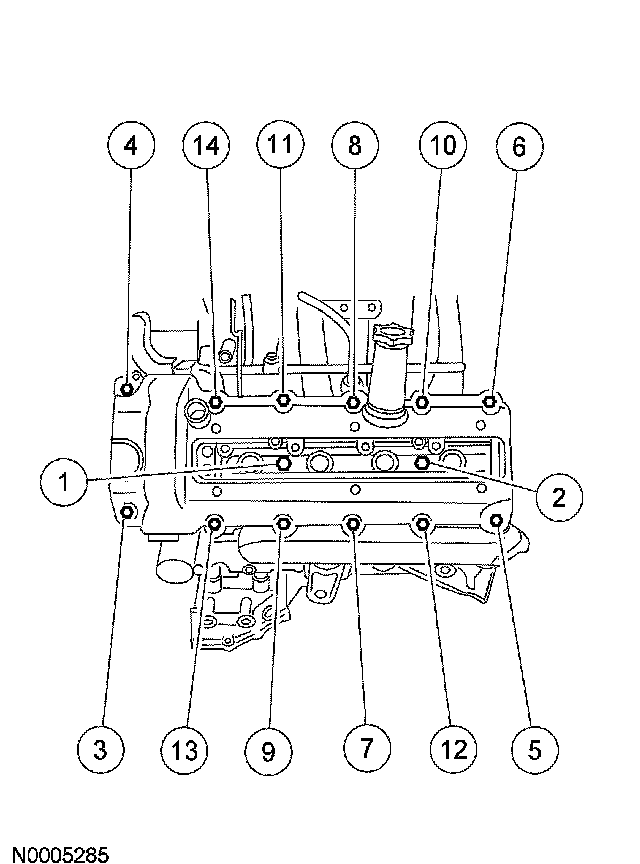 4
14
11
8
10
6
1
2
3
13
9
7
12
5
N0005285