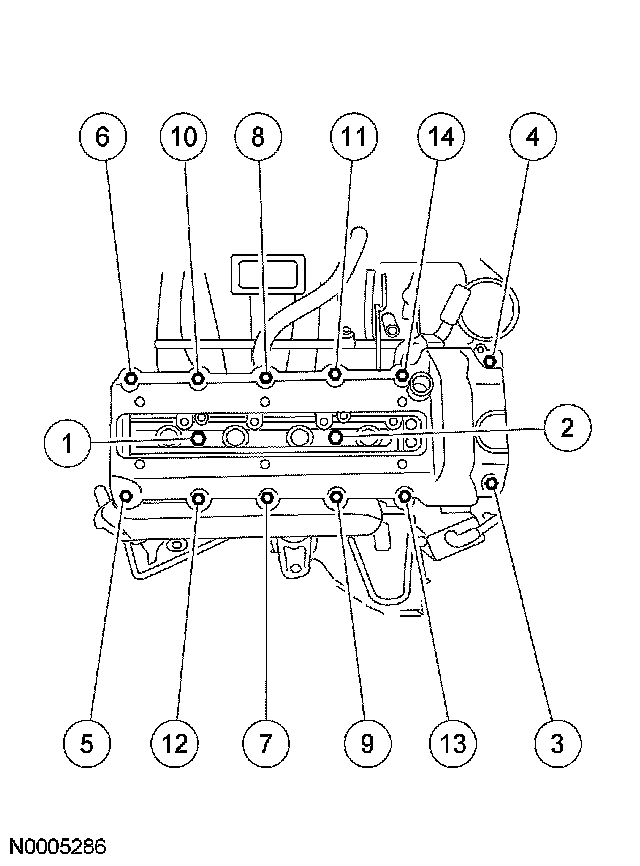 6
10
8
11
14
4
1
2
5
12
7
9
13
3
N0005286