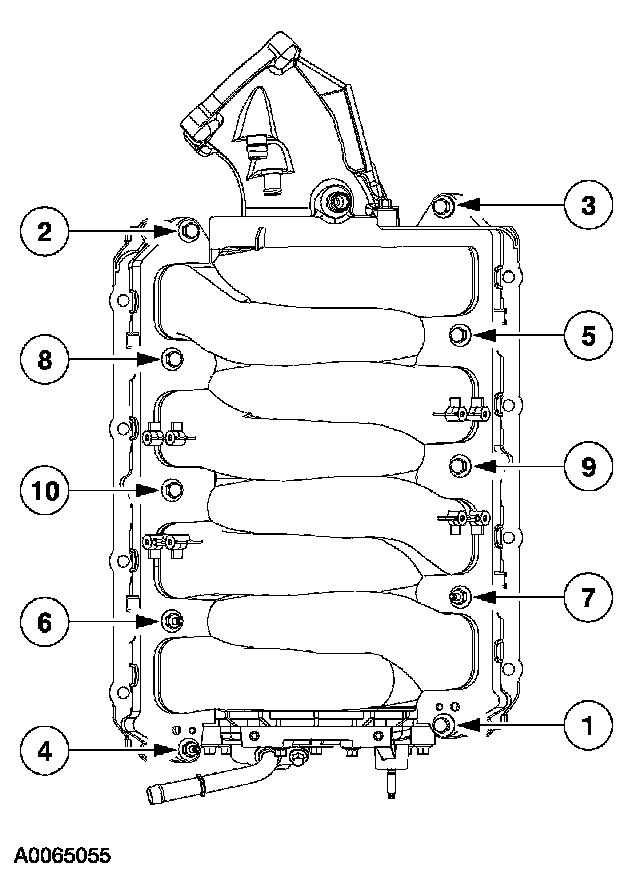 3
2
5
8
9
10
7
6
1
4
A0065055