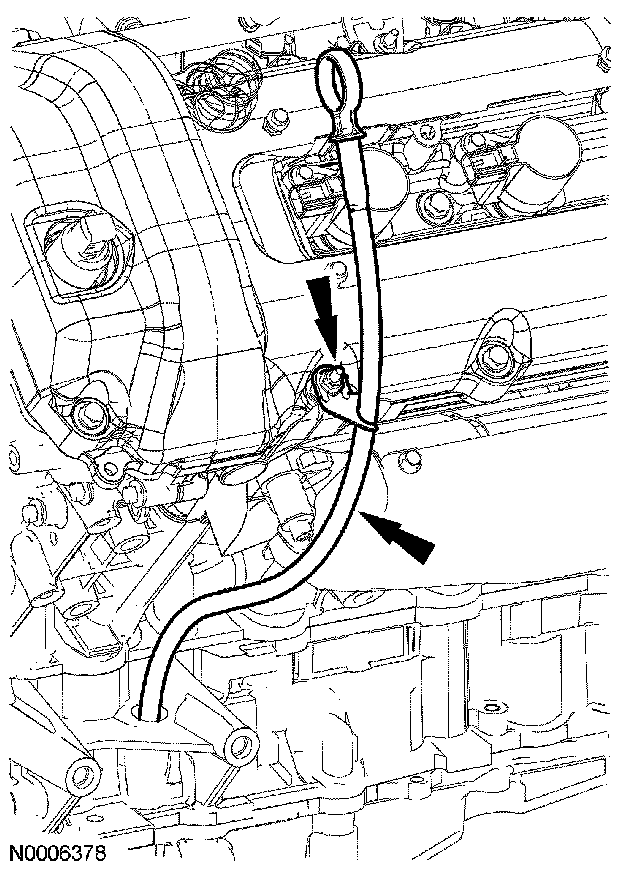 N0006378