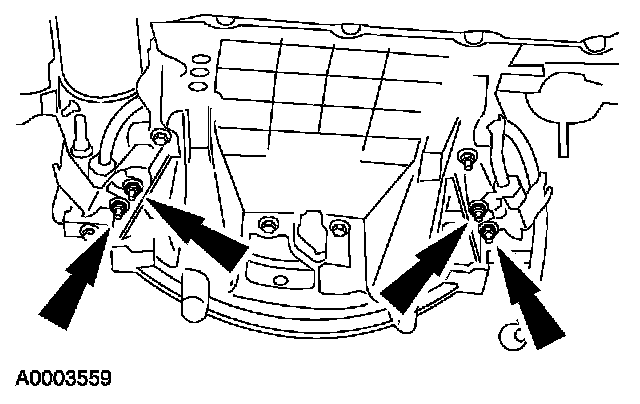 A0003559