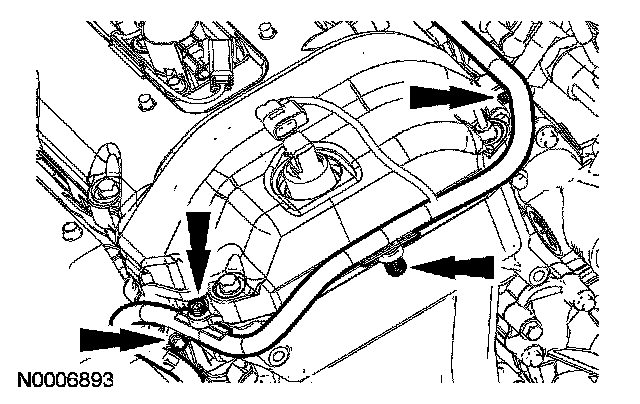 N0006893