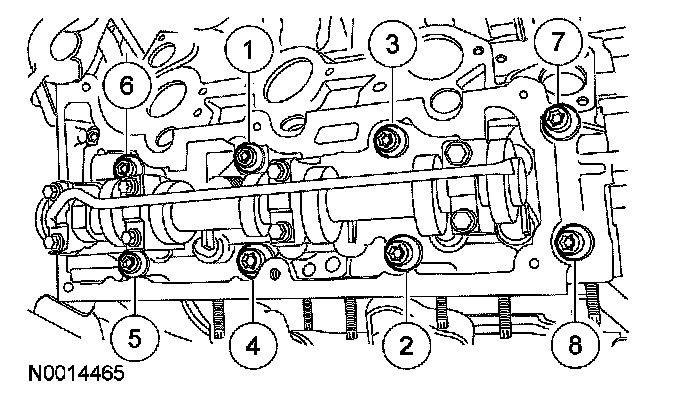 6
1
3
7
5
4
2
8
N0014465