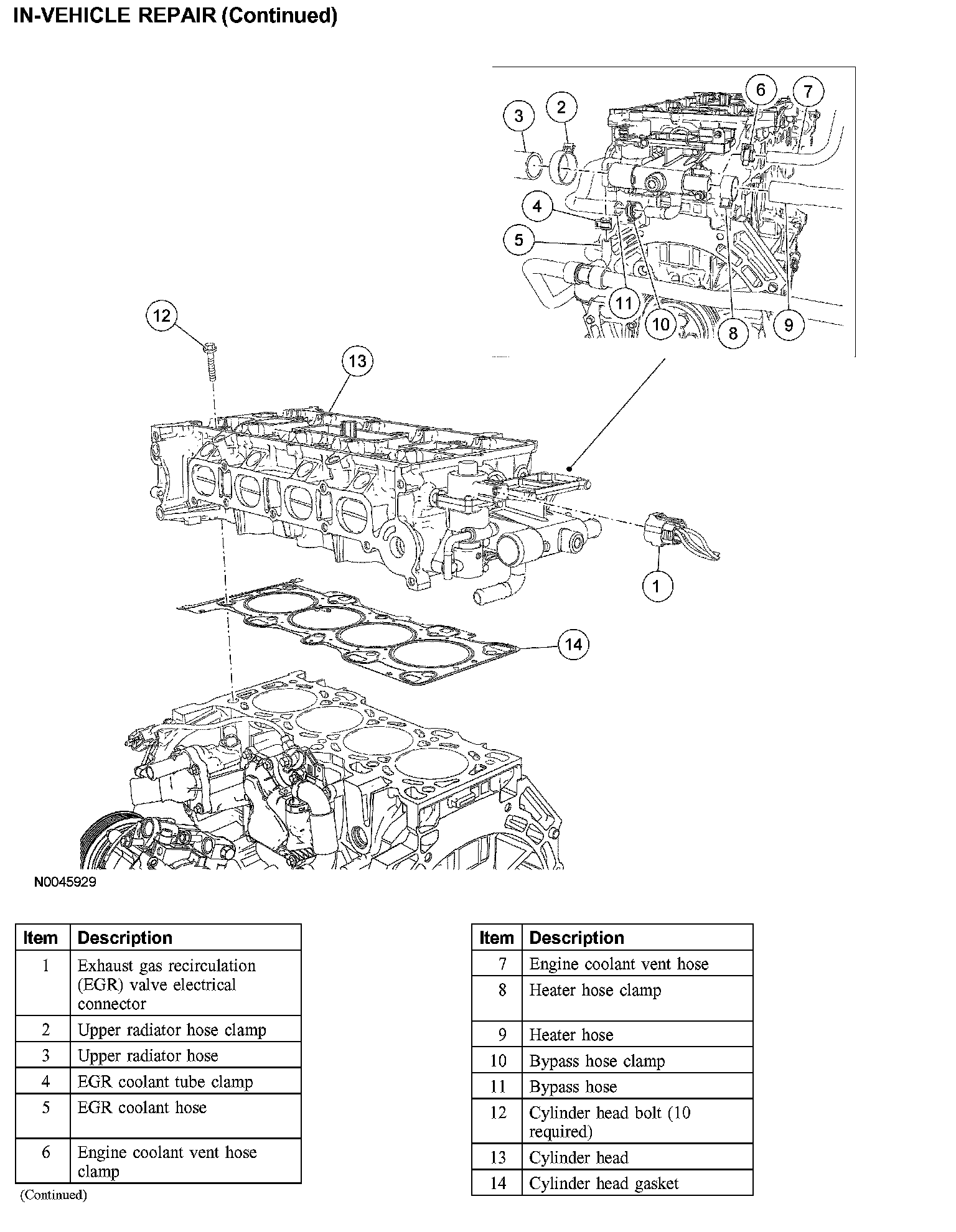 IN-VEHICLE REPAIR (Continued)

3
2
6
7
4
5
11
10
8
9
12
13
1
14

N0045929

| Item | Description |
|---|---|
| 1 | Exhaust gas recirculation (EGR) valve electrical connector |
| 2 | Upper radiator hose clamp |
| 3 | Upper radiator hose |
| 4 | EGR coolant tube clamp |
| 5 | EGR coolant hose |
| 6 | Engine coolant vent hose clamp |

(Continued)

| Item | Description |
|---|---|
| 7 | Engine coolant vent hose |
| 8 | Heater hose clamp |
| 9 | Heater hose |
| 10 | Bypass hose clamp |
| 11 | Bypass hose |
| 12 | Cylinder head bolt (10 required) |
| 13 | Cylinder head |
| 14 | Cylinder head gasket |