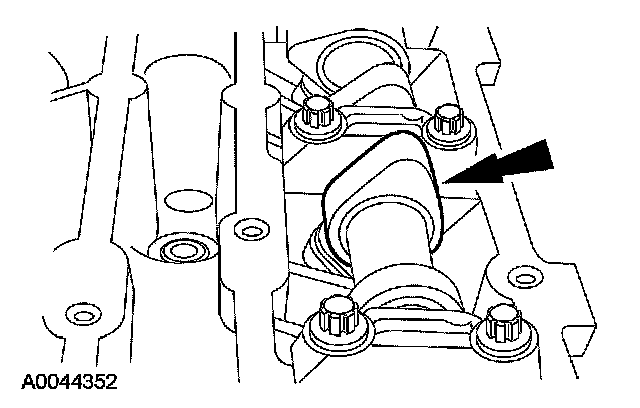 A0044352