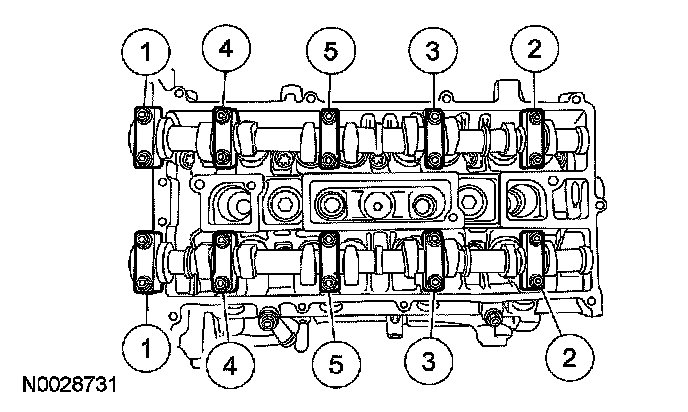 1
4
5
3
2
1
4
5
3
2
N0028731