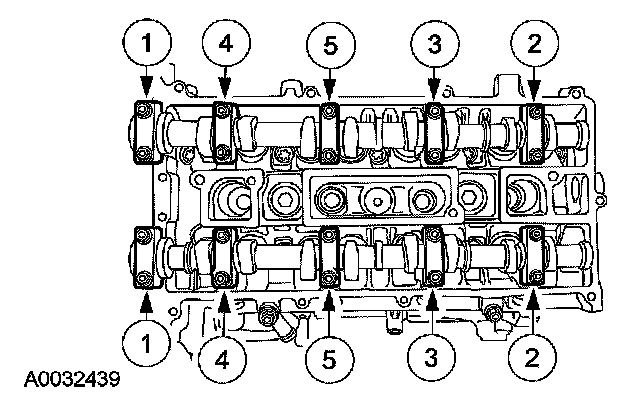 1
4
5
3
2
1
4
5
3
2
A0032439