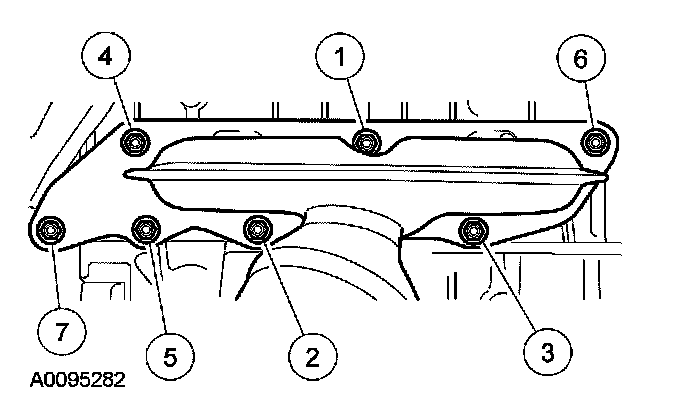 4
1
6
7
5
2
3
A0095282